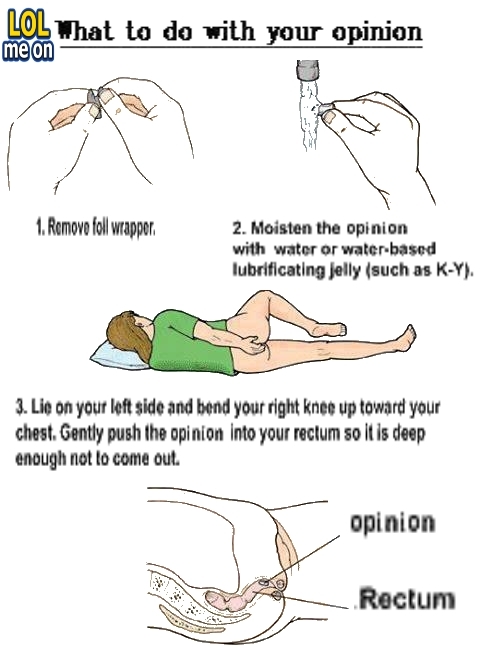 LOL me on

What to do with your opinion

1. Remove foil wrapper.

2. Moisten the opinion with water or water-based lubrificating jelly (such as K-Y).

3. Lie on your left side and bend your right knee up toward your chest. Gently push the opinion into your rectum so it is deep enough not to come out.

opinion

Rectum