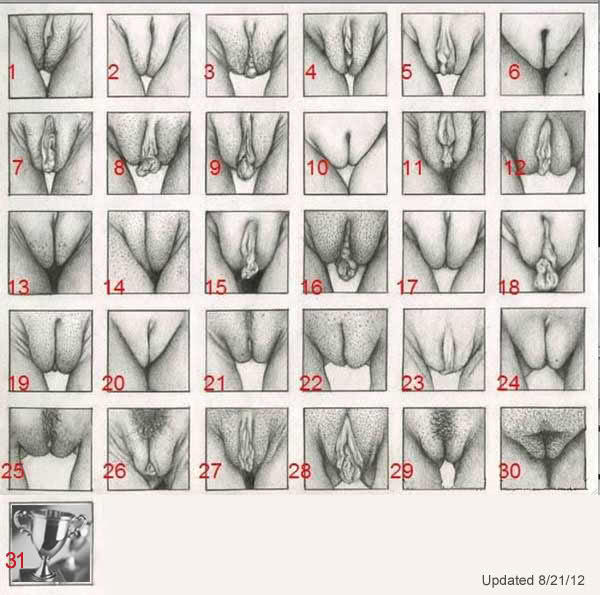 1 2 3 4 5 6
7 8 9 10 11 12
13 14 15 16 17 18
19 20 21 22 23 24
25 26 27 28 29 30
31

Updated 8/21/12