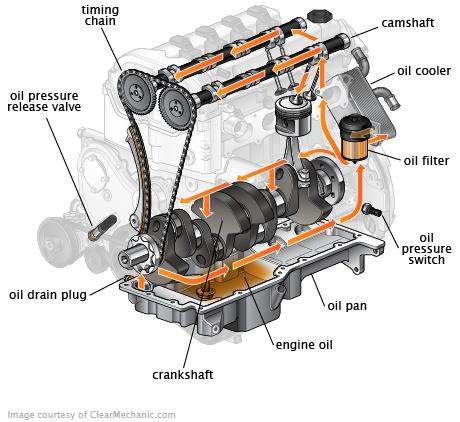 timing chain

camshaft

oil cooler

oil pressure release valve

oil filter

oil pressure switch

oil drain plug

oil pan

engine oil

crankshaft

Image courtesy of ClearMechanic.com